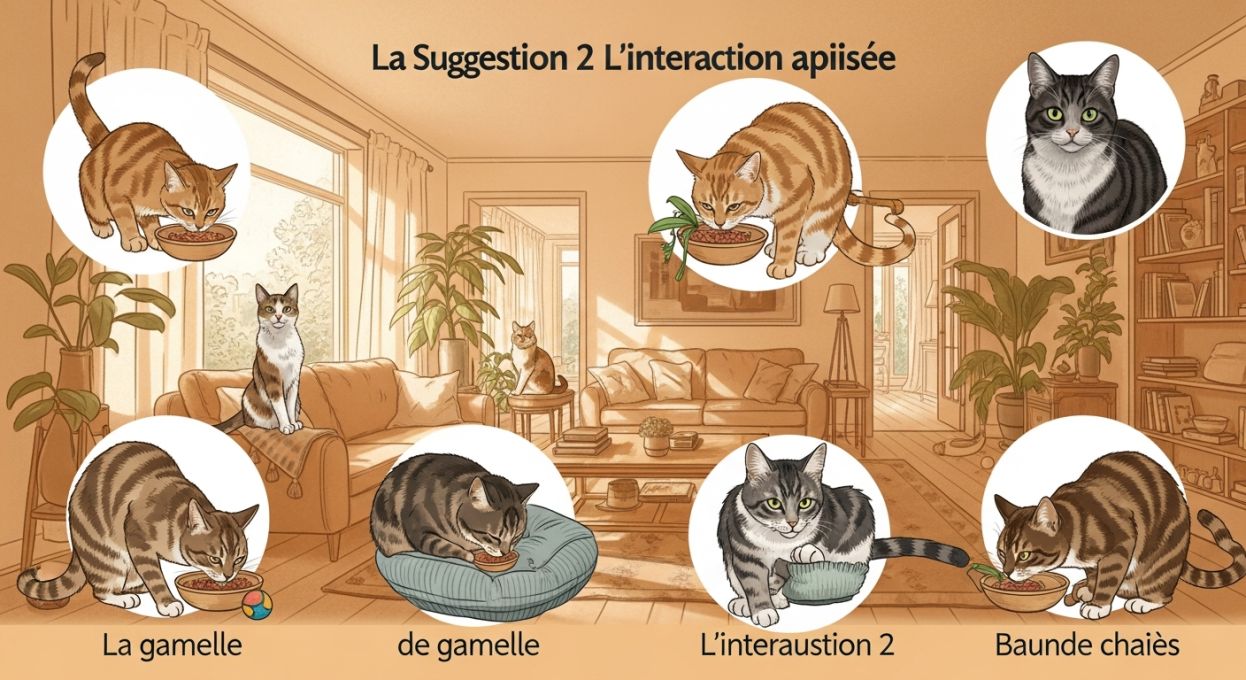 La Suggestion 2 L'interaction apiisée

La gamelle

de gamelle

L'interaustion 2

Baunde chaiès